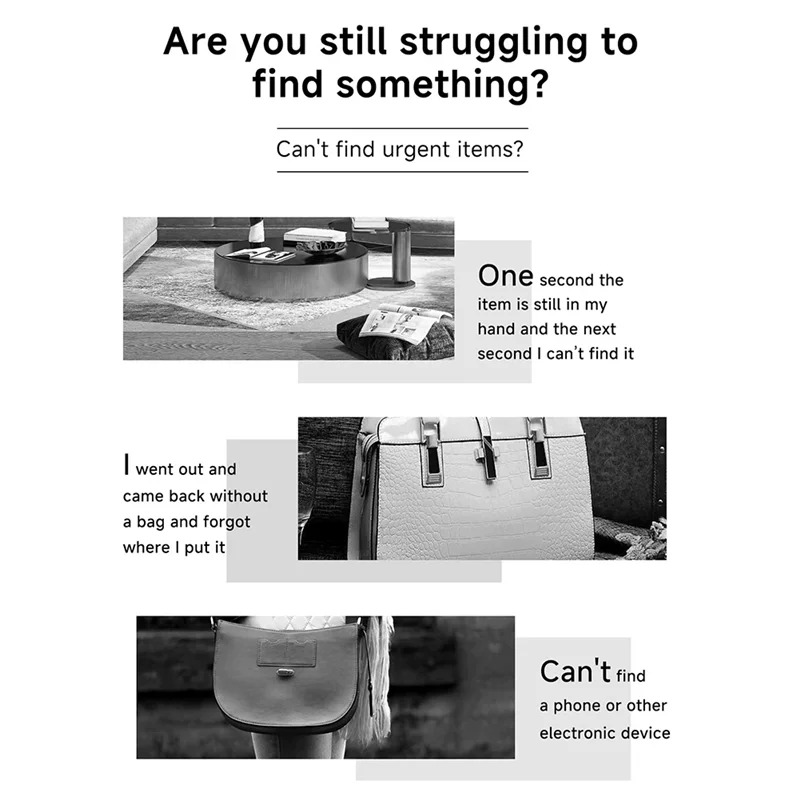 Are you still struggling to find something?

Can't find urgent items?

One second the item is still in my hand and the next second I can't find it

I went out and came back without a bag and forgot where I put it

Can't find a phone or other electronic device